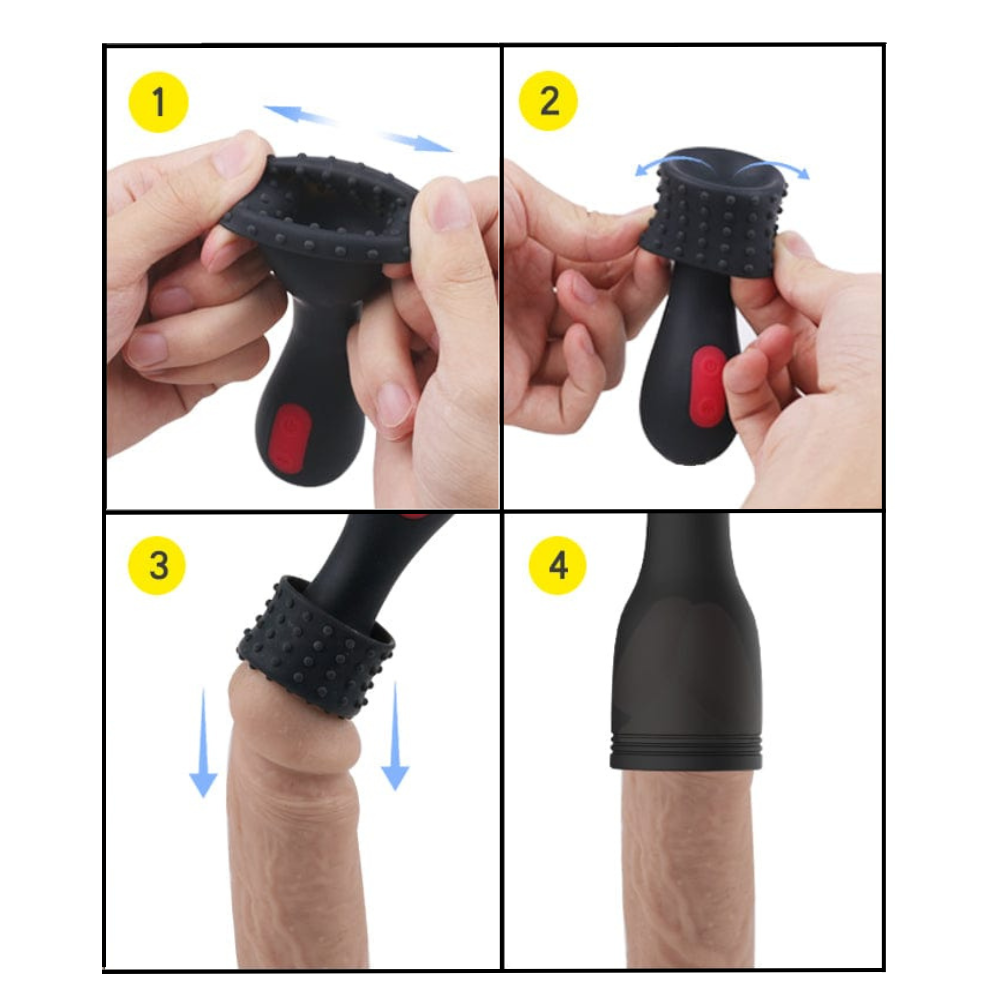 1

2

3

4